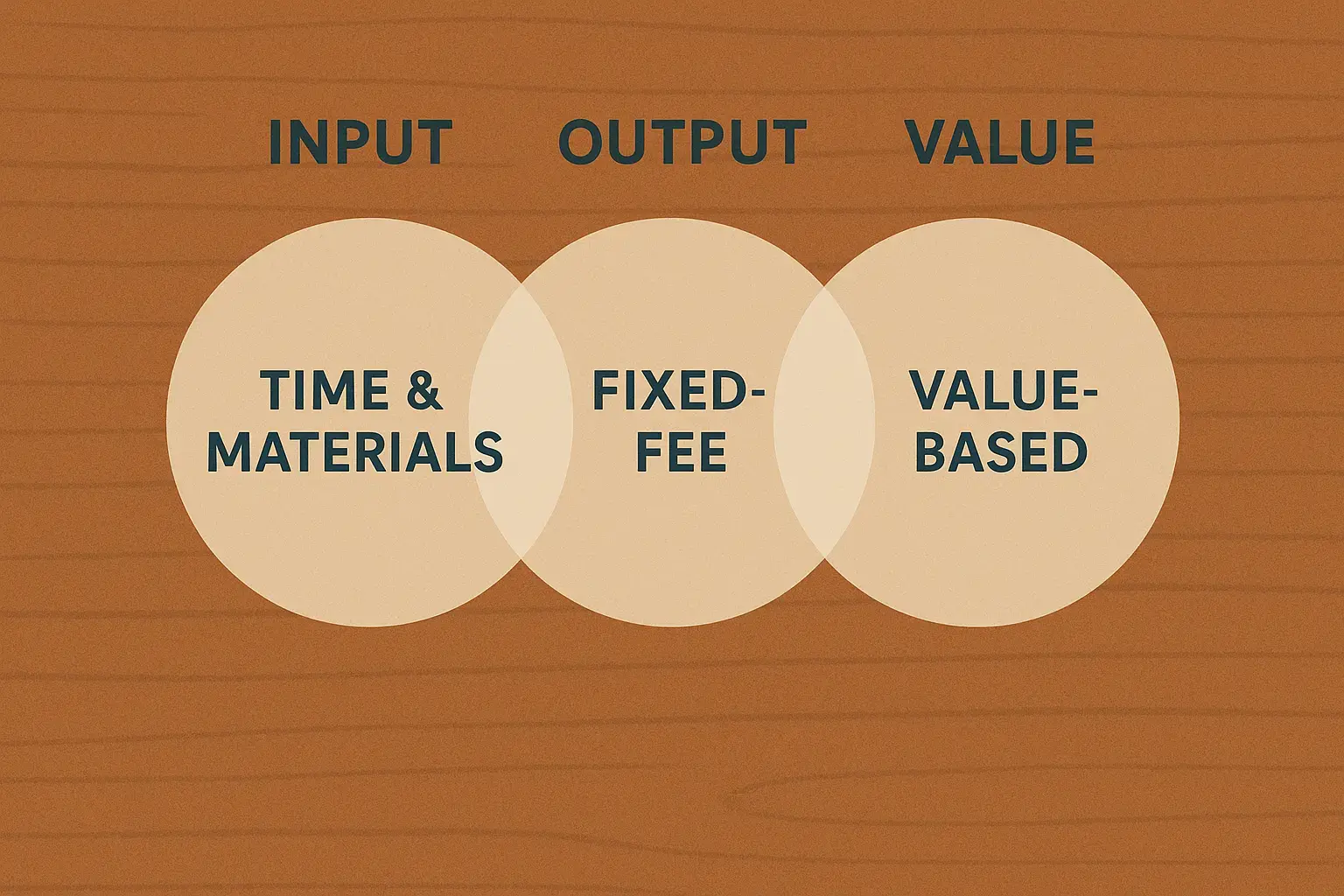 INPUT OUTPUT VALUE

TIME & MATERIALS

FIXED-FEE

VALUE-BASED